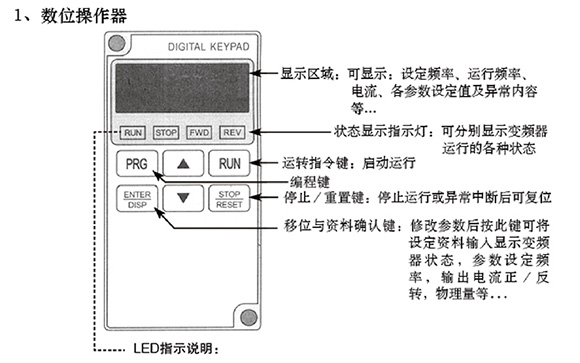 1、数位操作器

DIGITAL KEYPAD

显示区域：可显示：设定频率、运行频率、电流、各参数设定值及异常内容等...

RUN STOP FWD REV

状态显示指示灯：可分别显示变频器运行的各种状态

PRG ▲ RUN

运转指令键：启动运行

编程键

ENTER DISP ▼ STOP RESET

停止／重置键：停止运行或异常中断后可复位

移位与资料确认键：修改参数后按此键可将设定资料输入显示变频器状态，参数设定频率，输出电流正／反转，物理量等...

LED指示说明：